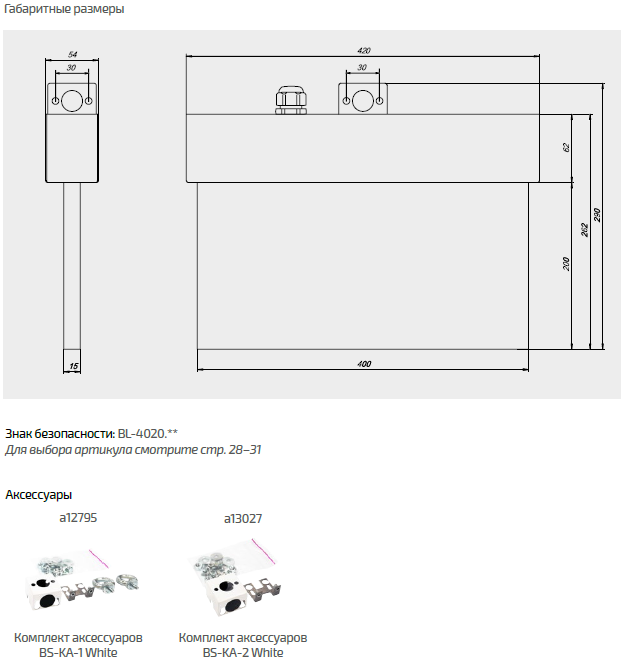 Габаритные размеры

54

30

15

420

30

62

200

262

290

400

Знак безопасности: BL-4020.**
Для выбора артикула смотрите стр. 28–31

Аксессуары

a12795

Комплект аксессуаров BS-KA-1 White

a13027

Комплект аксессуаров BS-KA-2 White